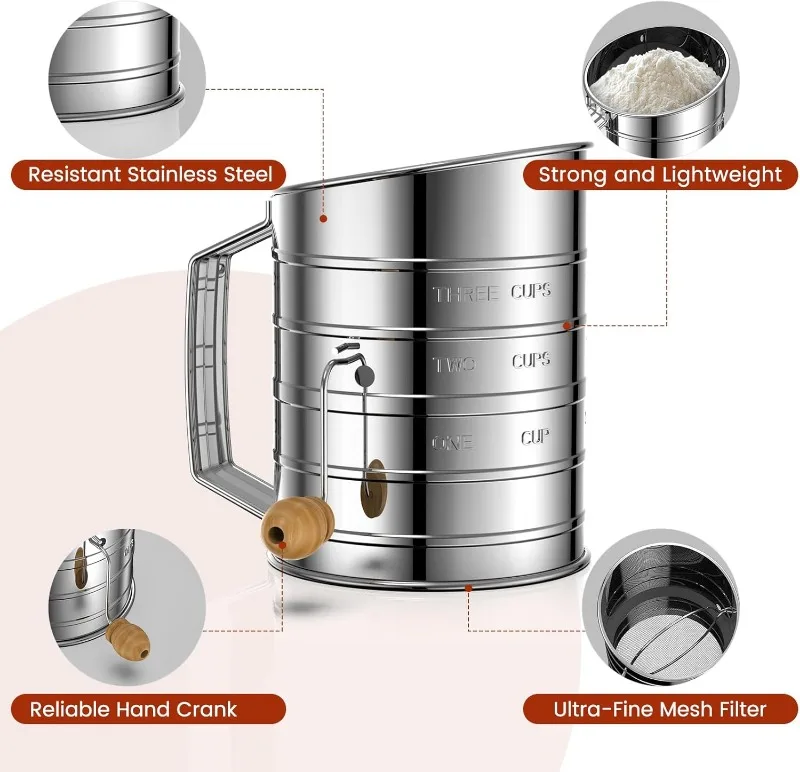 Resistant Stainless Steel

Strong and Lightweight

THREE CUPS

TWO CUPS

ONE CUP

Reliable Hand Crank

Ultra-Fine Mesh Filter