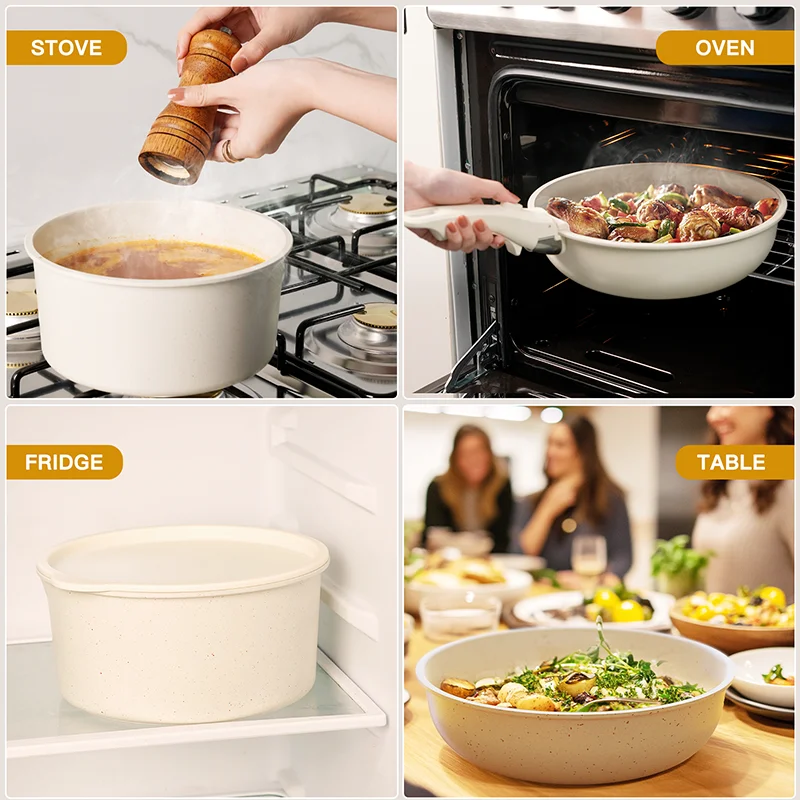 STOVE

OVEN

FRIDGE

TABLE